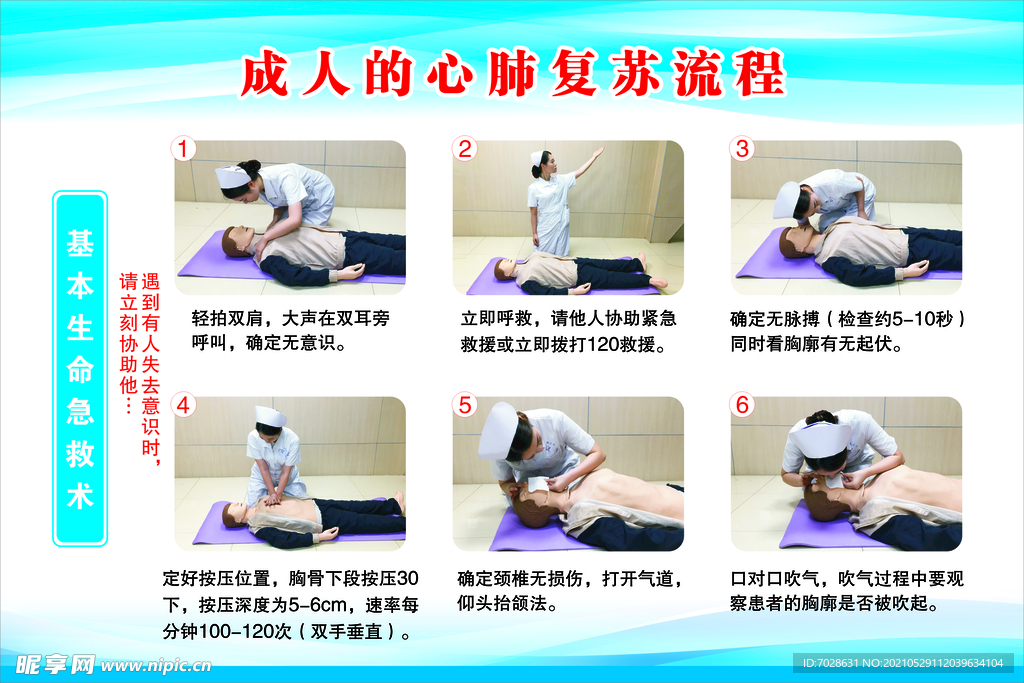 成人的心肺复苏流程

基本生命急救术

遇到有人失去意识时，请立刻协助他：

1
轻拍双肩，大声在双耳旁呼叫，确定无意识。

2
立即呼救，请他人协助紧急救援或立即拨打120救援。

3
确定无脉搏（检查约5-10秒）同时看胸廓有无起伏。

4
定好按压位置，胸骨下段按压30下，按压深度为5-6cm，速率每分钟100-120次（双手垂直）。

5
确定颈椎无损伤，打开气道，仰头抬颌法。

6
口对口吹气，吹气过程中要观察患者的胸廓是否被吹起。

昵享网 www.nipic.cn
ID:7028631 NO:20210529112039634104